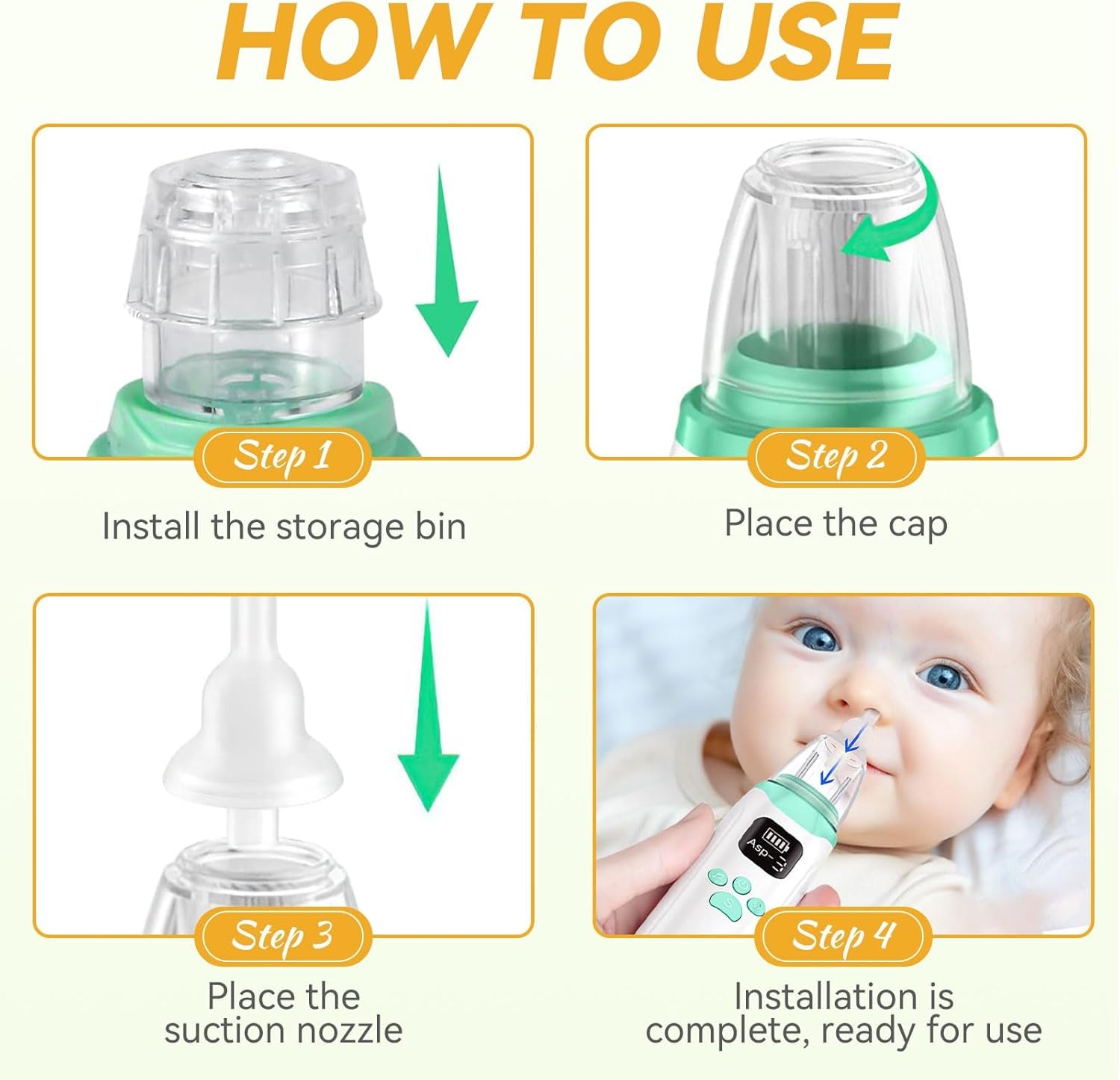 HOW TO USE

Step 1

Install the storage bin

Step 2

Place the cap

Step 3

Place the suction nozzle

Asp-3

Step 4

Installation is complete, ready for use